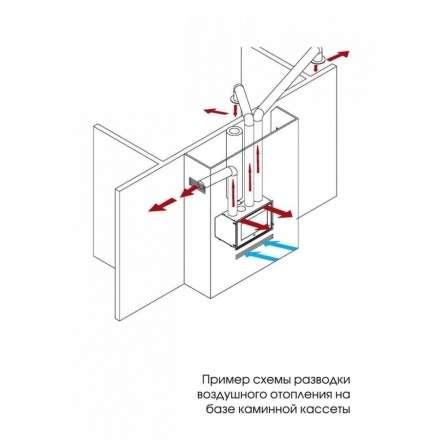 Пример схемы разводки воздушного отопления на базе каминной кассеты