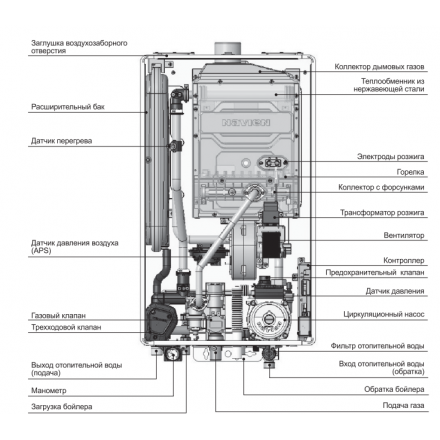 Заглушка воздухозаборного отверстия

Расширительный бак

Датчик перегрева

Датчик давления воздуха (APS)

Газовый клапан

Трехходовой клапан

Выход отопительной воды (подача)

Манометр

Загрузка бойлера

NAVIEN

Коллектор дымовых газов

Теплообменник из нержавеющей стали

Электроды розжига

Горелка

Коллектор с форсунками

Трансформатор розжига

Вентилятор

Контроллер

Предохранительный клапан

Датчик давления

Циркуляционный насос

Фильтр отопительной воды

Вход отопительной воды (обратка)

Обратка бойлера

Подача газа